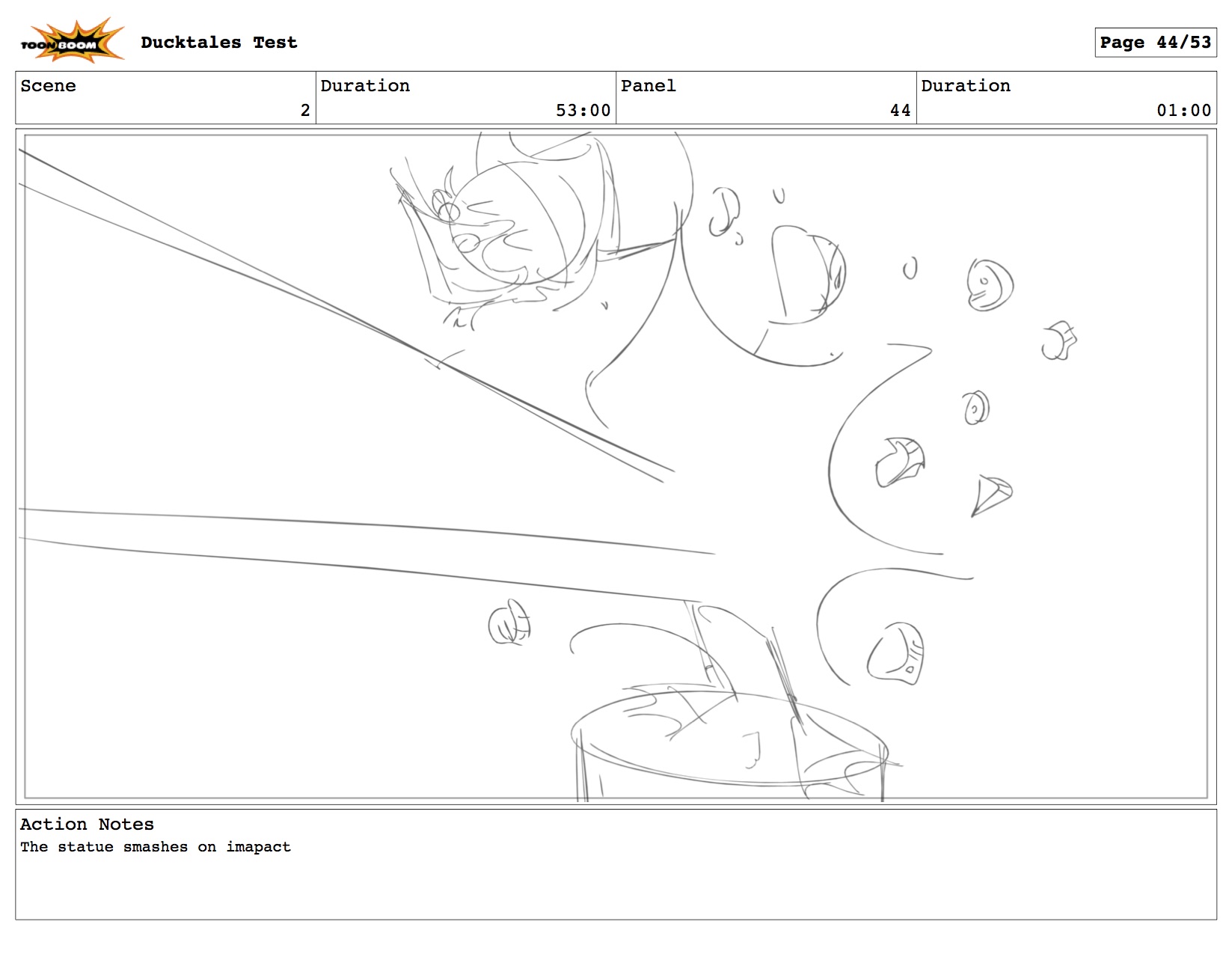 TOON BOOM Ducktales Test

Page 44/53

| Scene | Duration | Panel | Duration |
|---|---|---|---|
| 2 | 53:00 | 44 | 01:00 |

Action Notes
The statue smashes on imapact